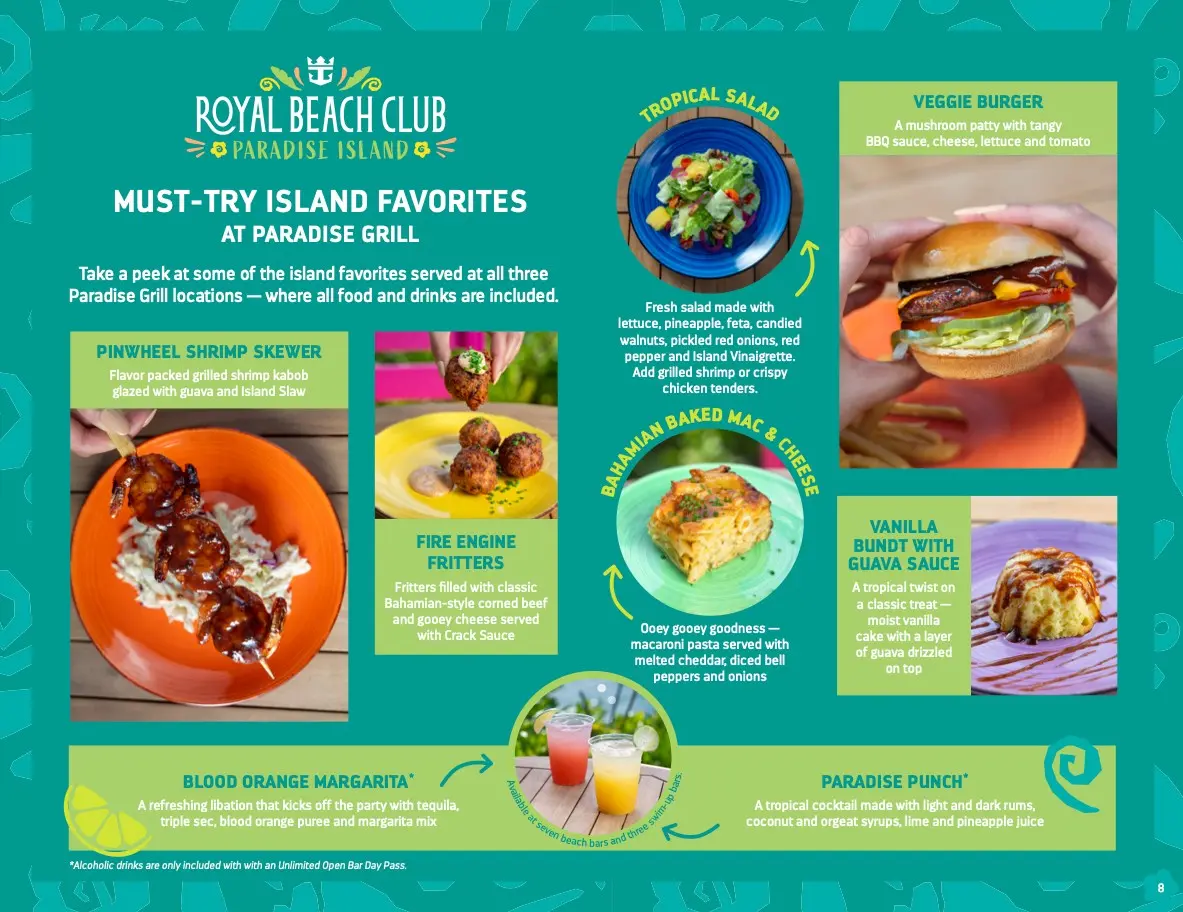 ROYAL BEACH CLUB
PARADISE ISLAND

MUST-TRY ISLAND FAVORITES
AT PARADISE GRILL

Take a peek at some of the island favorites served at all three Paradise Grill locations — where all food and drinks are included.

PINWHEEL SHRIMP SKEWER
Flavor packed grilled shrimp kabob glazed with guava and Island Slaw

FIRE ENGINE FRITTERS
Fritters filled with classic Bahamian-style corned beef and gooey cheese served with Crack Sauce

TROPICAL SALAD
Fresh salad made with lettuce, pineapple, feta, candied walnuts, pickled red onions, red pepper and Island Vinaigrette. Add grilled shrimp or crispy chicken tenders.

BAHAMIAN BAKED MAC & CHEESE
Ooey gooey goodness — macaroni pasta served with melted cheddar, diced bell peppers and onions

VEGGIE BURGER
A mushroom patty with tangy BBQ sauce, cheese, lettuce and tomato

VANILLA BUNDT WITH GUAVA SAUCE
A tropical twist on a classic treat — moist vanilla cake with a layer of guava drizzled on top

BLOOD ORANGE MARGARITA*
A refreshing libation that kicks off the party with tequila, triple sec, blood orange puree and margarita mix

Available at seven beach bars and three swim-up bars.

PARADISE PUNCH*
A tropical cocktail made with light and dark rums, coconut and orgeat syrups, lime and pineapple juice

*Alcoholic drinks are only included with with an Unlimited Open Bar Day Pass.

8