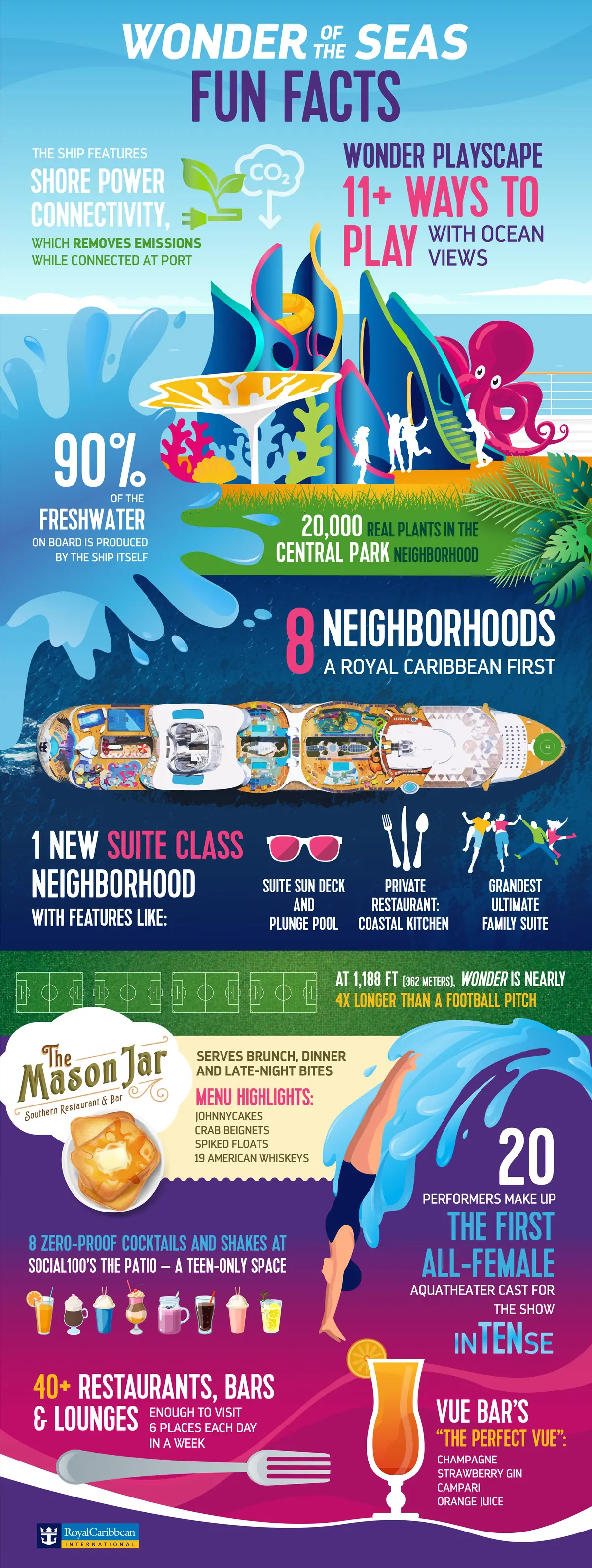 WONDER OF THE SEAS
FUN FACTS

THE SHIP FEATURES SHORE POWER CONNECTIVITY, WHICH REMOVES EMISSIONS WHILE CONNECTED AT PORT

$CO_2$

WONDER PLAYSCAPE
11+ WAYS TO PLAY WITH OCEAN VIEWS

90% OF THE FRESHWATER ON BOARD IS PRODUCED BY THE SHIP ITSELF

20,000 REAL PLANTS IN THE CENTRAL PARK NEIGHBORHOOD

8 NEIGHBORHOODS
A ROYAL CARIBBEAN FIRST

1 NEW SUITE CLASS NEIGHBORHOOD WITH FEATURES LIKE:

SUITE SUN DECK AND PLUNGE POOL

PRIVATE RESTAURANT: COASTAL KITCHEN

GRANDEST ULTIMATE FAMILY SUITE

AT 1,188 FT (362 METERS), WONDER IS NEARLY 4X LONGER THAN A FOOTBALL PITCH

The Mason Jar
Southern Restaurant & Bar

SERVES BRUNCH, DINNER AND LATE-NIGHT BITES

MENU HIGHLIGHTS:
JOHNNYCAKES
CRAB BEIGNETS
SPIKED FLOATS
19 AMERICAN WHISKEYS

20 PERFORMERS MAKE UP THE FIRST ALL-FEMALE AQUATHEATER CAST FOR THE SHOW INTENSE

8 ZERO-PROOF COCKTAILS AND SHAKES AT SOCIAL100'S THE PATIO – A TEEN-ONLY SPACE

40+ RESTAURANTS, BARS & LOUNGES
ENOUGH TO VISIT 6 PLACES EACH DAY IN A WEEK

VUE BAR'S "THE PERFECT VUE":
CHAMPAGNE
STRAWBERRY GIN
CAMPARI
ORANGE JUICE

RoyalCaribbean
INTERNATIONAL