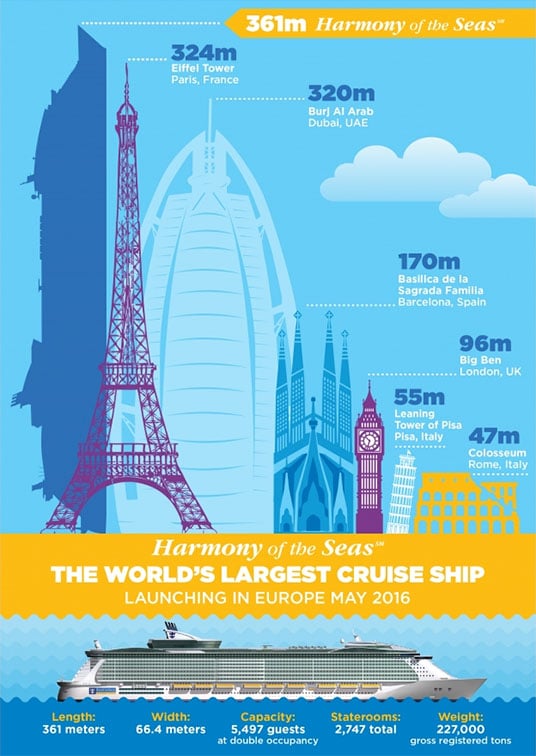 361m Harmony of the Seas℠

324m
Eiffel Tower
Paris, France

320m
Burj Al Arab
Dubai, UAE

170m
Basilica de la Sagrada Familia
Barcelona, Spain

96m
Big Ben
London, UK

55m
Leaning Tower of Pisa
Pisa, Italy

47m
Colosseum
Rome, Italy

Harmony of the Seas℠
THE WORLD'S LARGEST CRUISE SHIP
LAUNCHING IN EUROPE MAY 2016

Length:
361 meters

Width:
66.4 meters

Capacity:
5,497 guests
at double occupancy

Staterooms:
2,747 total

Weight:
227,000
gross registered tons